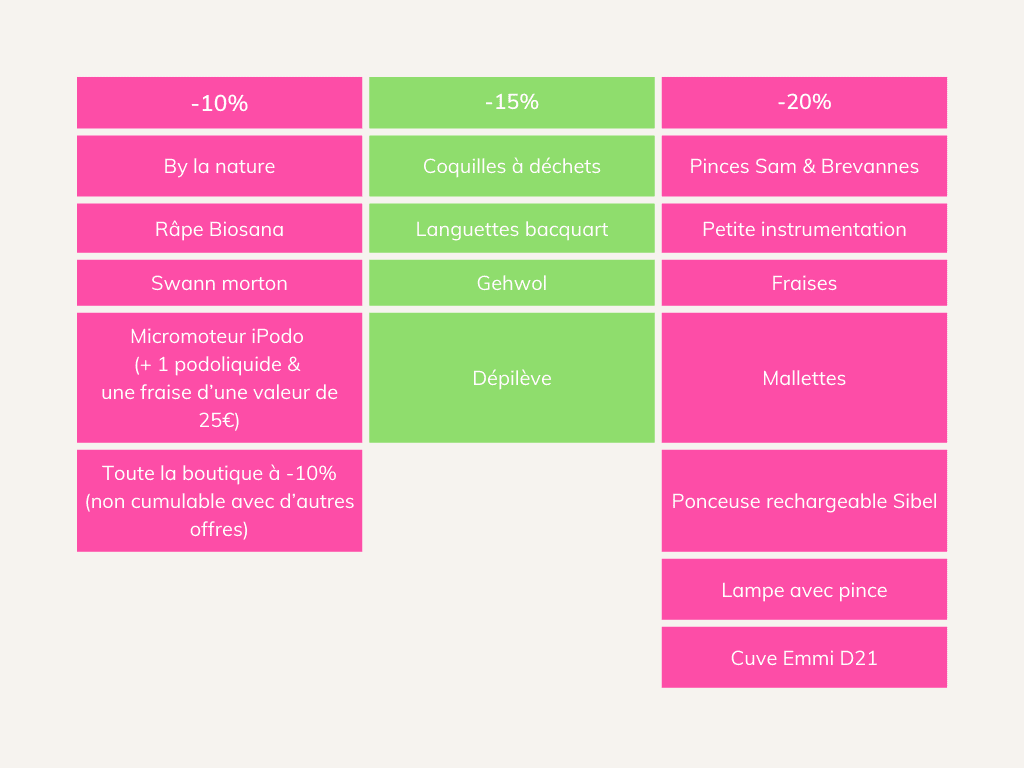 | -10% | -15% | -20% |
|---|---|---|
| By la nature | Coquilles à déchets | Pinces Sam & Brevannes |
| Râpe Biosana | Languettes bacquart | Petite instrumentation |
| Swann morton | Gehwol | Fraises |
| Micromoteur iPodo (+ 1 podoliquide & une fraise d'une valeur de 25€) | Dépilève | Mallettes |
| Toute la boutique à -10% (non cumulable avec d'autres offres) | | Ponceuse rechargeable Sibel |
| | | Lampe avec pince |
| | | Cuve Emmi D21 |